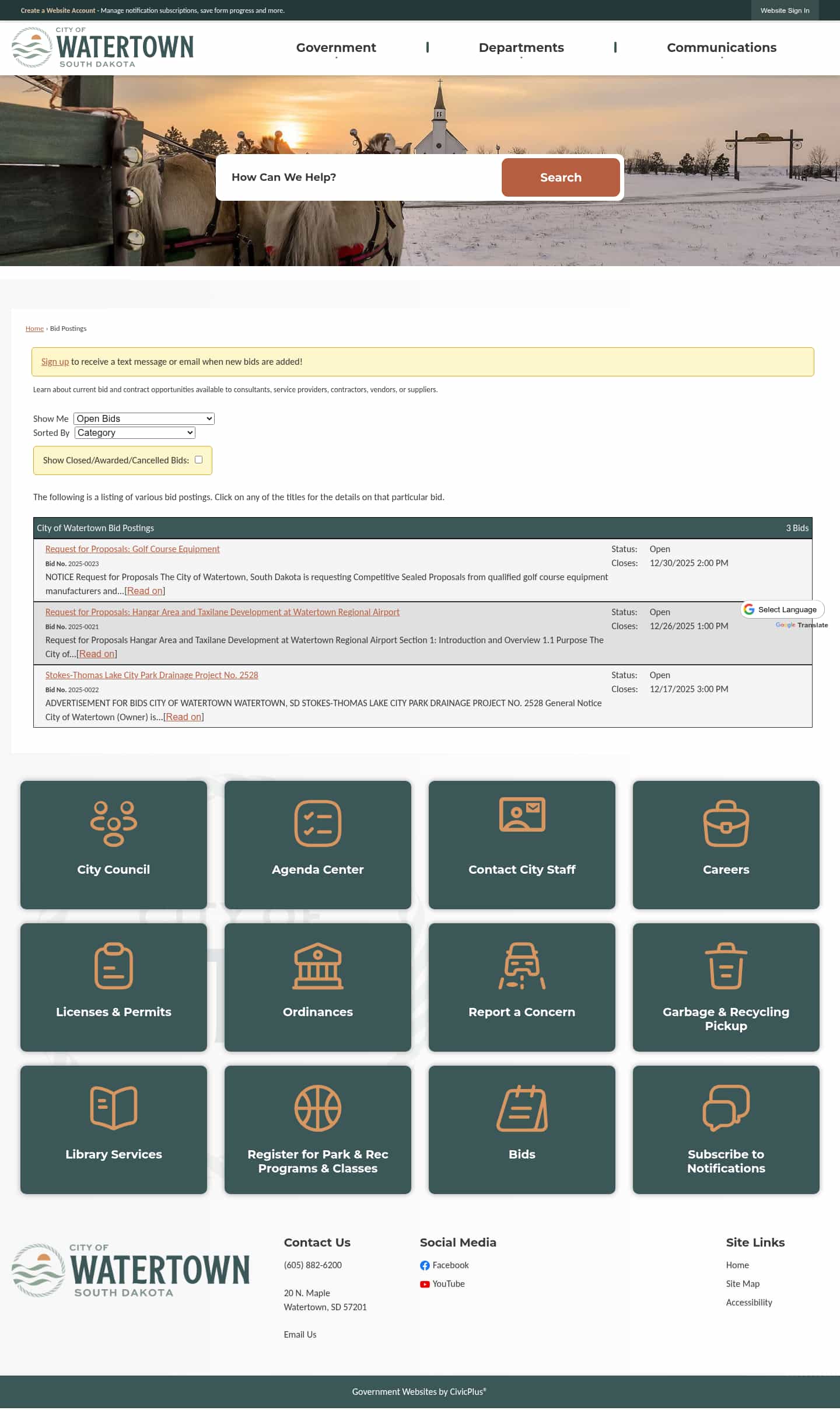 Create a Website Account - Manage notification subscriptions, save form progress and more.

Website Sign In

CITY OF WATERTOWN SOUTH DAKOTA

Government | Departments | Communications

How Can We Help?

Search

Home › Bid Postings

Sign up to receive a text message or email when new bids are added!

Learn about current bid and contract opportunities available to consultants, service providers, contractors, vendors, or suppliers.

Show Me Open Bids
Sorted By Category

Show Closed/Awarded/Cancelled Bids:

The following is a listing of various bid postings. Click on any of the titles for the details on that particular bid.

City of Watertown Bid Postings 3 Bids

Request for Proposals: Golf Course Equipment
Bid No. 2025-0023
NOTICE Request for Proposals The City of Watertown, South Dakota is requesting Competitive Sealed Proposals from qualified golf course equipment manufacturers and...[Read on]
Status: Open
Closes: 12/30/2025 2:00 PM

Request for Proposals: Hangar Area and Taxilane Development at Watertown Regional Airport
Bid No. 2025-0021
Request for Proposals Hangar Area and Taxilane Development at Watertown Regional Airport Section 1: Introduction and Overview 1.1 Purpose The City of...[Read on]
Status: Open
Closes: 12/26/2025 1:00 PM

Select Language
Google Translate

Stokes-Thomas Lake City Park Drainage Project No. 2528
Bid No. 2025-0022
ADVERTISEMENT FOR BIDS CITY OF WATERTOWN WATERTOWN, SD STOKES-THOMAS LAKE CITY PARK DRAINAGE PROJECT NO. 2528 General Notice City of Watertown (Owner) is...[Read on]
Status: Open
Closes: 12/17/2025 3:00 PM

City Council
Agenda Center
Contact City Staff
Careers
Licenses & Permits
Ordinances
Report a Concern
Garbage & Recycling Pickup
Library Services
Register for Park & Rec Programs & Classes
Bids
Subscribe to Notifications

CITY OF WATERTOWN SOUTH DAKOTA

Contact Us
(605) 882-6200
20 N. Maple
Watertown, SD 57201
Email Us

Social Media
Facebook
YouTube

Site Links
Home
Site Map
Accessibility

Government Websites by CivicPlus®